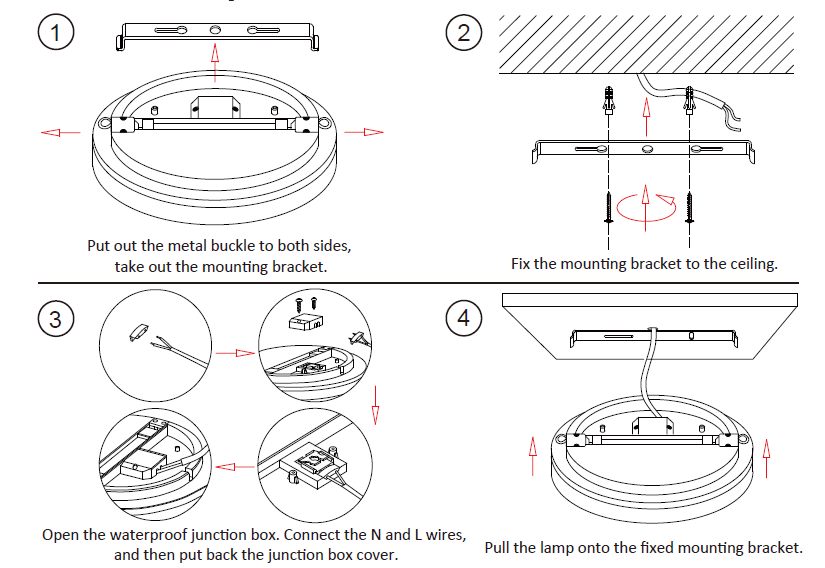 1

Put out the metal buckle to both sides, take out the mounting bracket.

2

Fix the mounting bracket to the ceiling.

3

Open the waterproof junction box. Connect the N and L wires, and then put back the junction box cover.

4

Pull the lamp onto the fixed mounting bracket.