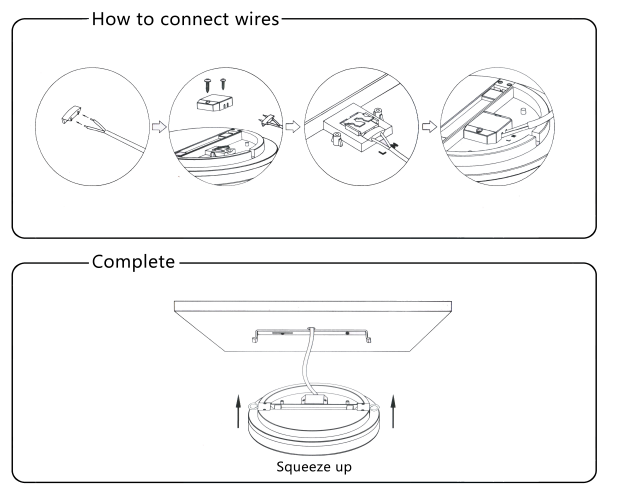 How to connect wires

Complete

Squeeze up